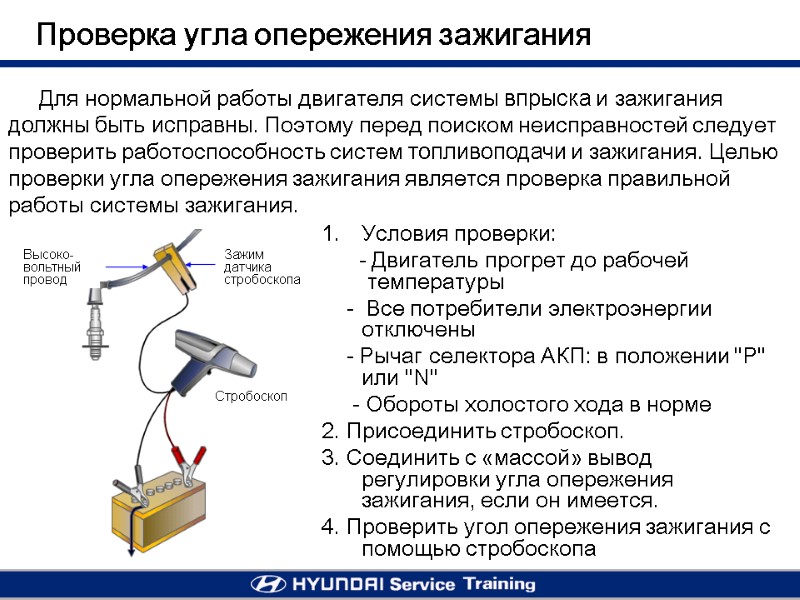 Проверка угла опережения зажигания

Для нормальной работы двигателя системы впрыска и зажигания должны быть исправны. Поэтому перед поиском неисправностей следует проверить работоспособность систем топливоподачи и зажигания. Целью проверки угла опережения зажигания является проверка правильной работы системы зажигания.

Высоко-вольтный провод

Зажим датчика стробоскопа

Стробоскоп

1. Условия проверки:
- Двигатель прогрет до рабочей температуры
- Все потребители электроэнергии отключены
- Рычаг селектора АКП: в положении "P" или "N"
- Обороты холостого хода в норме
2. Присоединить стробоскоп.
3. Соединить с «массой» вывод регулировки угла опережения зажигания, если он имеется.
4. Проверить угол опережения зажигания с помощью стробоскопа

HYUNDAI Service Training